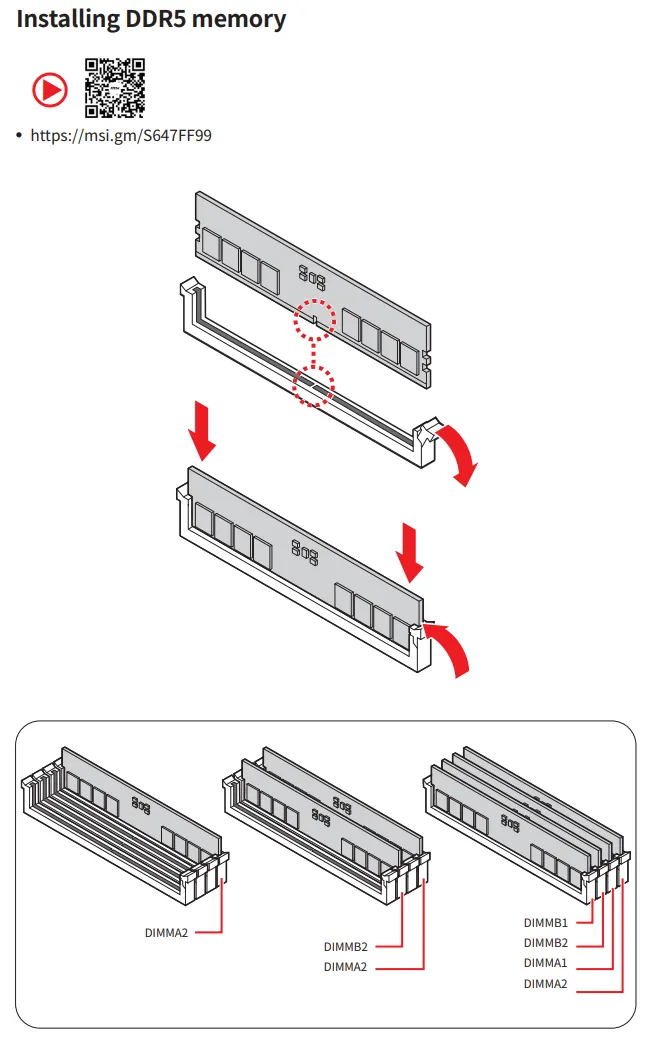 Installing DDR5 memory

• https://msi.gm/S647FF99

DIMMA2

DIMMB2
DIMMA2

DIMMB1
DIMMB2
DIMMA1
DIMMA2